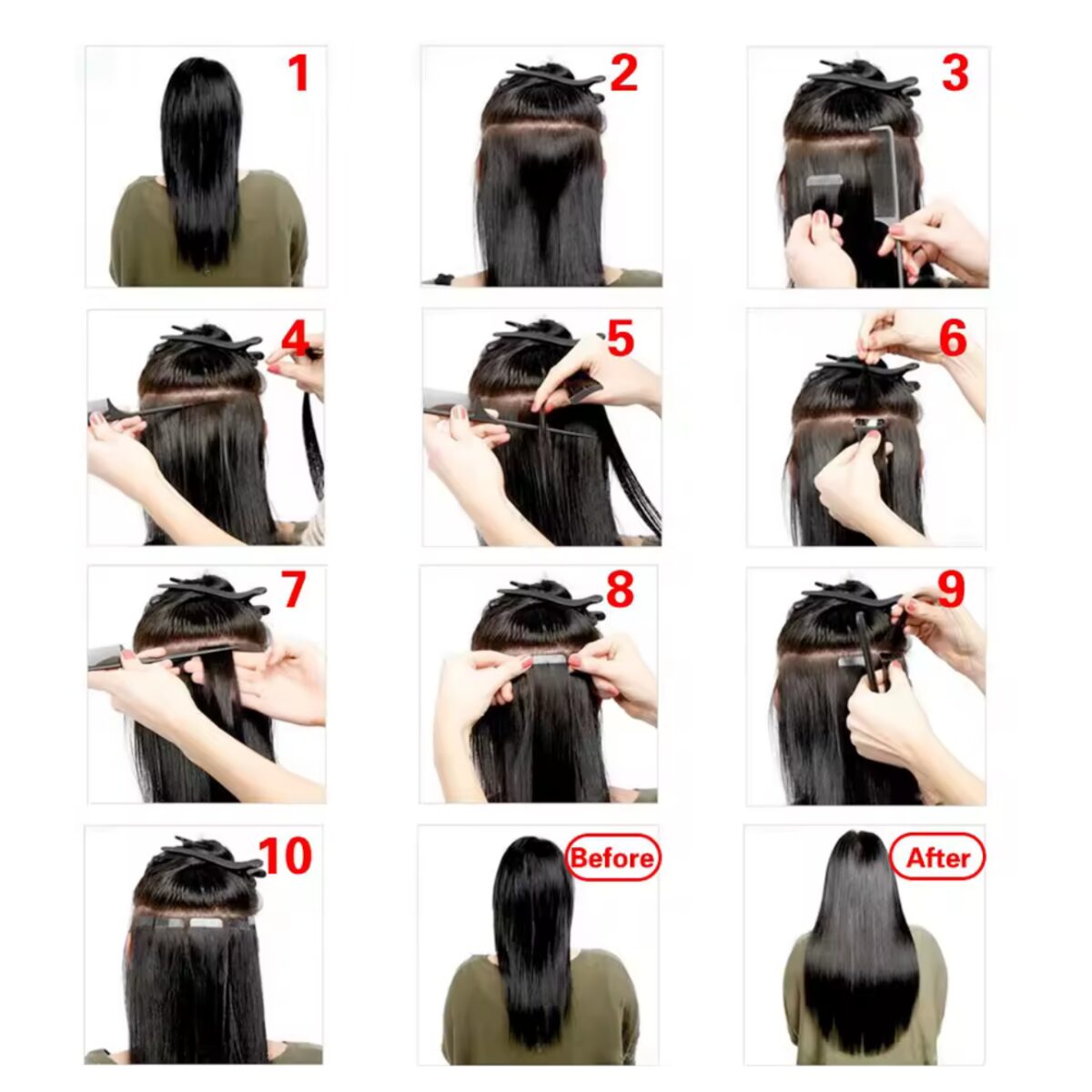 1

2

3

4

5

6

7

8

9

10

Before

After